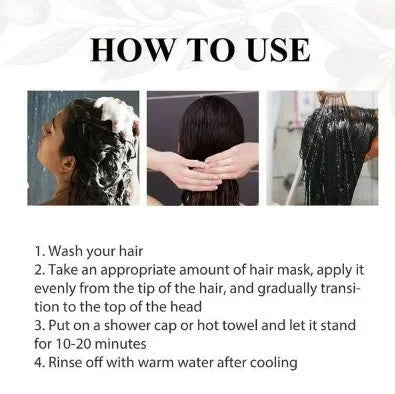 HOW TO USE

1. Wash your hair
2. Take an appropriate amount of hair mask, apply it evenly from the tip of the hair, and gradually transition to the top of the head
3. Put on a shower cap or hot towel and let it stand for 10-20 minutes
4. Rinse off with warm water after cooling